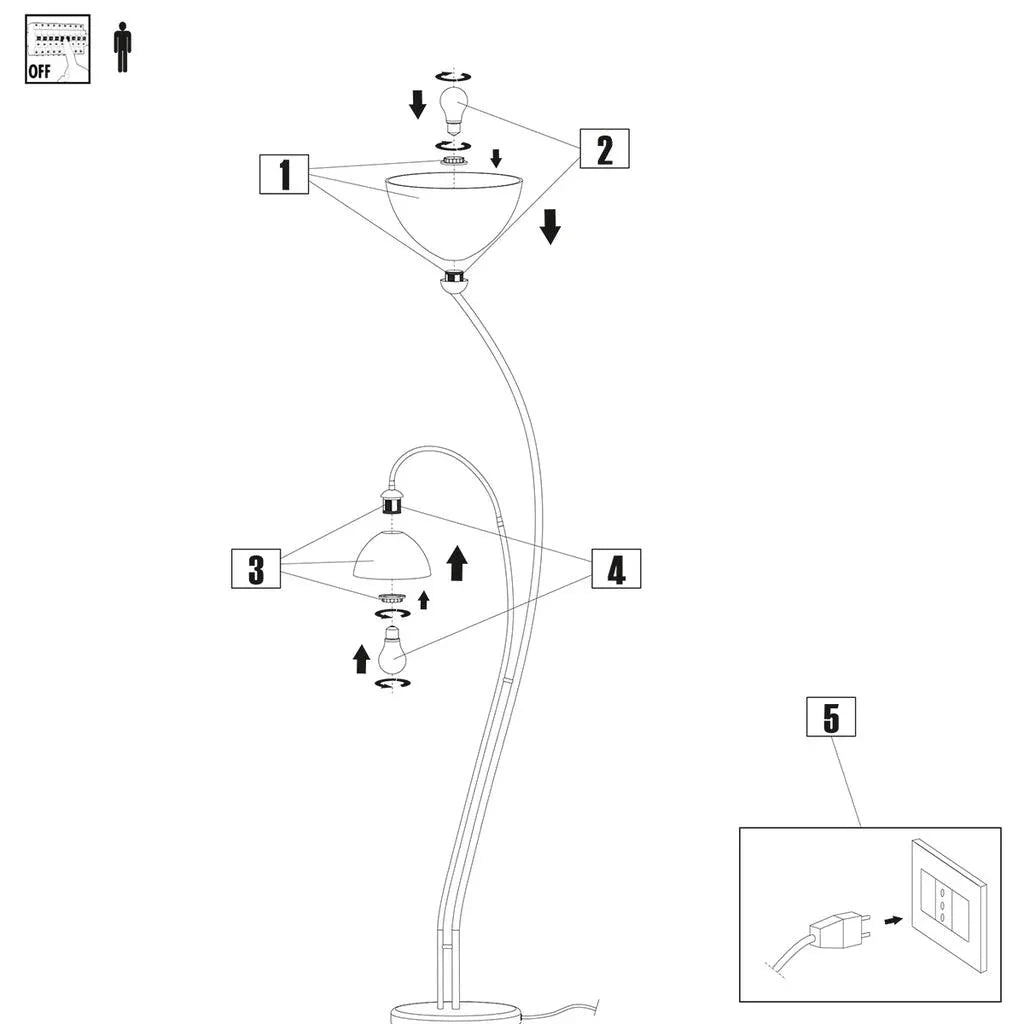 OFF

1

2

3

4

5