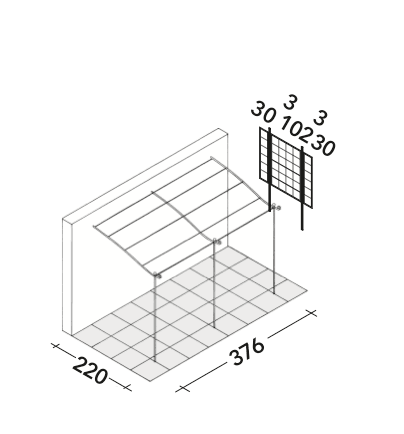 30
3
102
3
30
220
376