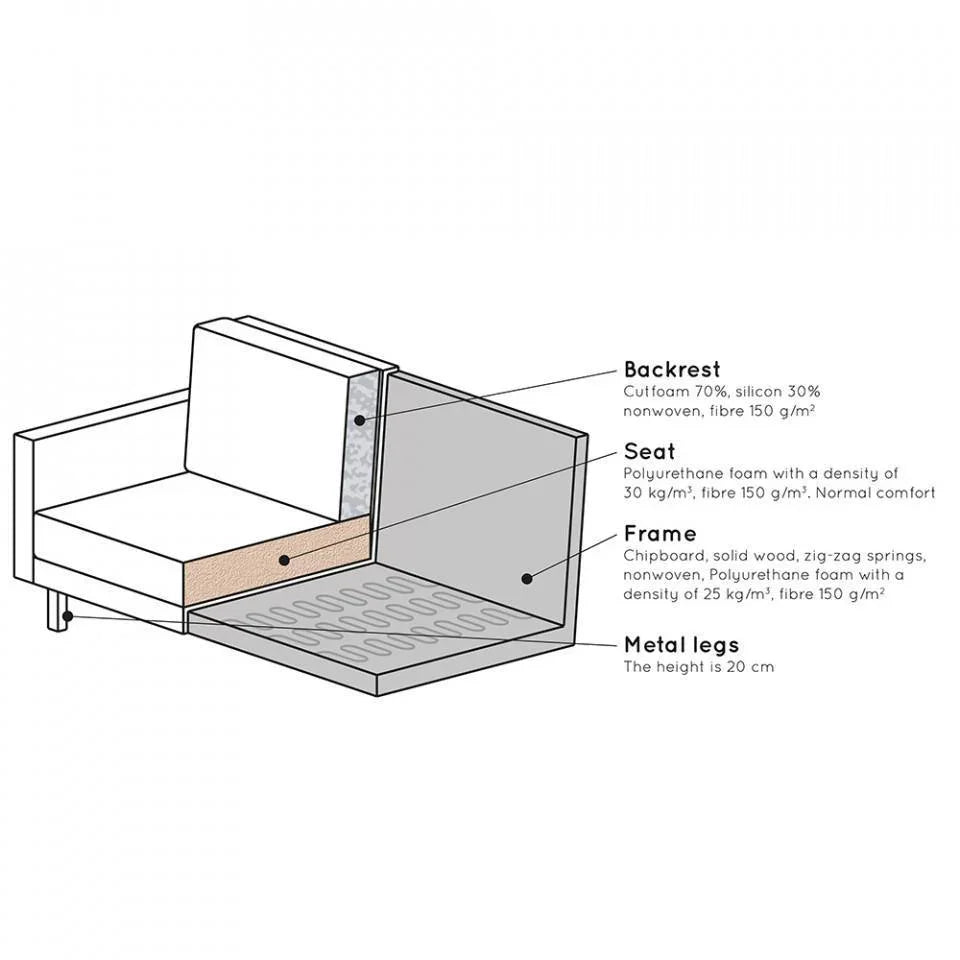 Backrest
Cutfoam 70%, silicon 30% nonwoven, fibre 150 g/m²

Seat
Polyurethane foam with a density of 30 kg/m³, fibre 150 g/m³. Normal comfort

Frame
Chipboard, solid wood, zig-zag springs, nonwoven, Polyurethane foam with a density of 25 kg/m³, fibre 150 g/m²

Metal legs
The height is 20 cm