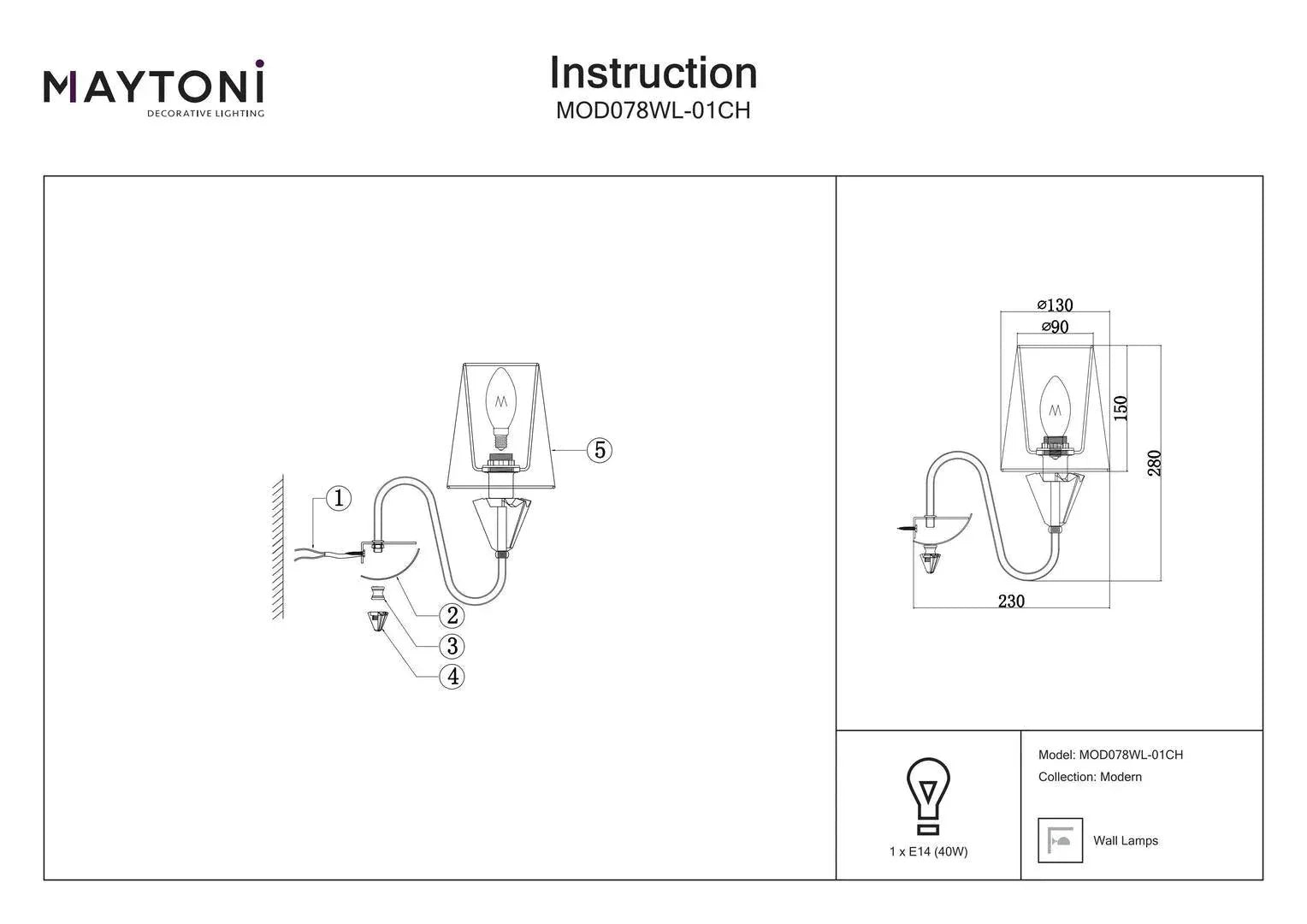 MAYTONI
DECORATIVE LIGHTING

Instruction
MOD078WL-01CH

1
2
3
4
5

⌀130
⌀90
150
280
230

1 x E14 (40W)

Model: MOD078WL-01CH
Collection: Modern

Wall Lamps