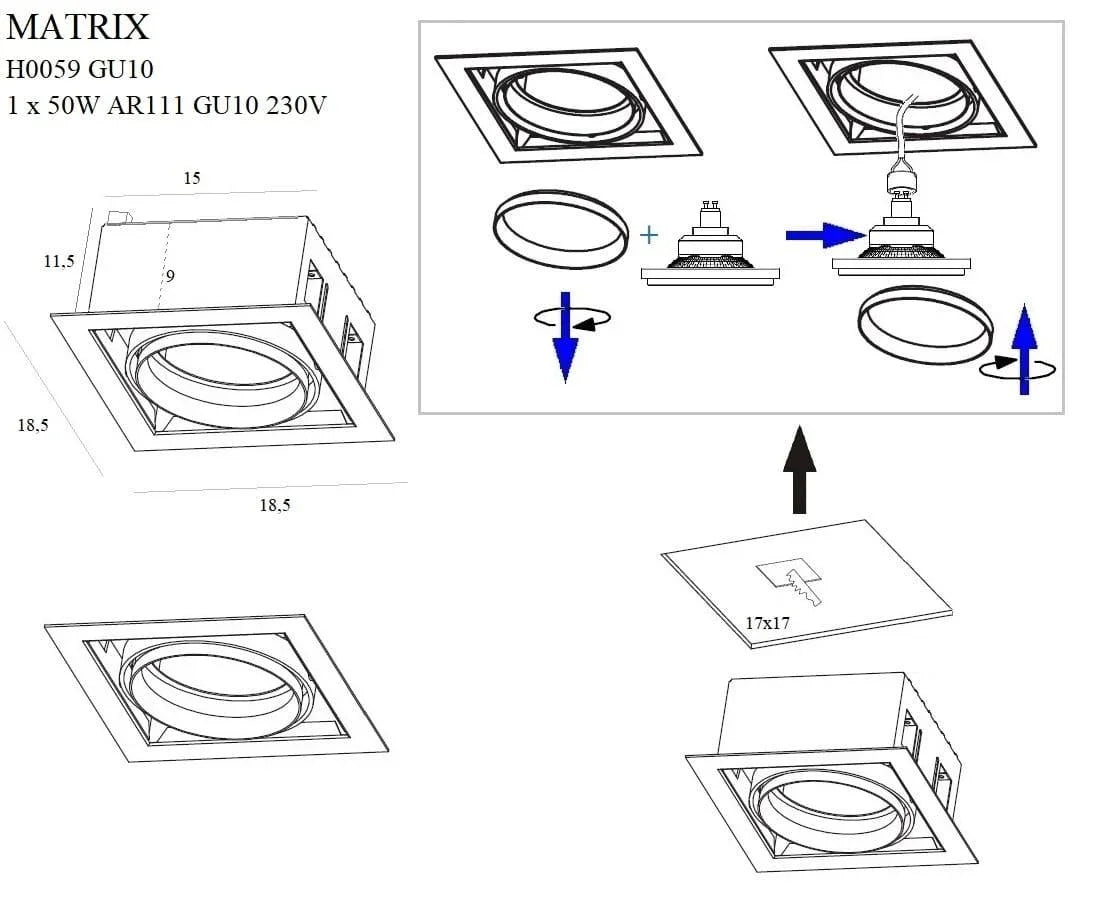 MATRIX
H0059 GU10
1 x 50W AR111 GU10 230V

15
11,5
9
18,5
18,5

+

17x17