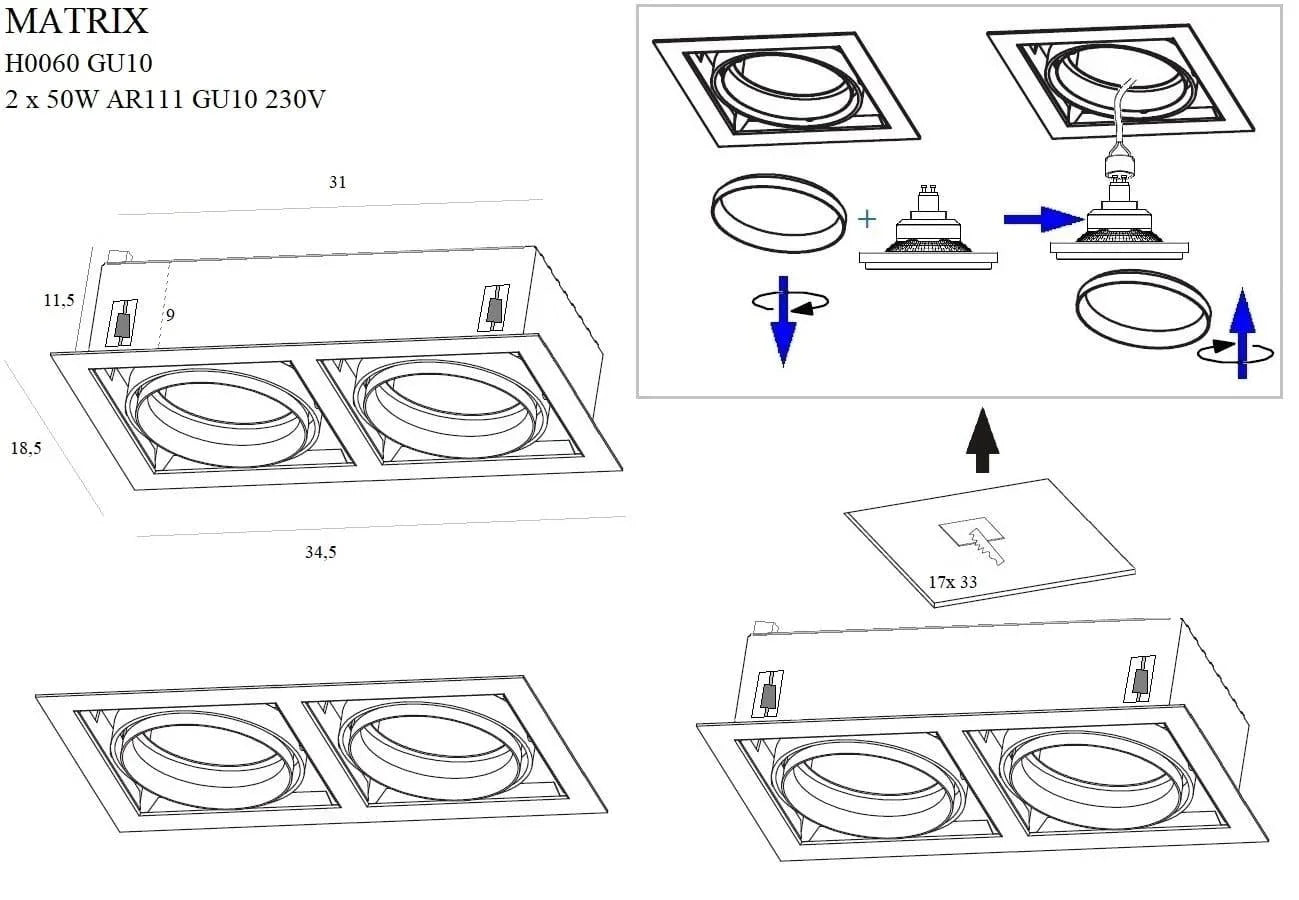 MATRIX
H0060 GU10
2 x 50W AR111 GU10 230V

31

11,5

9

18,5

34,5

+

17x 33