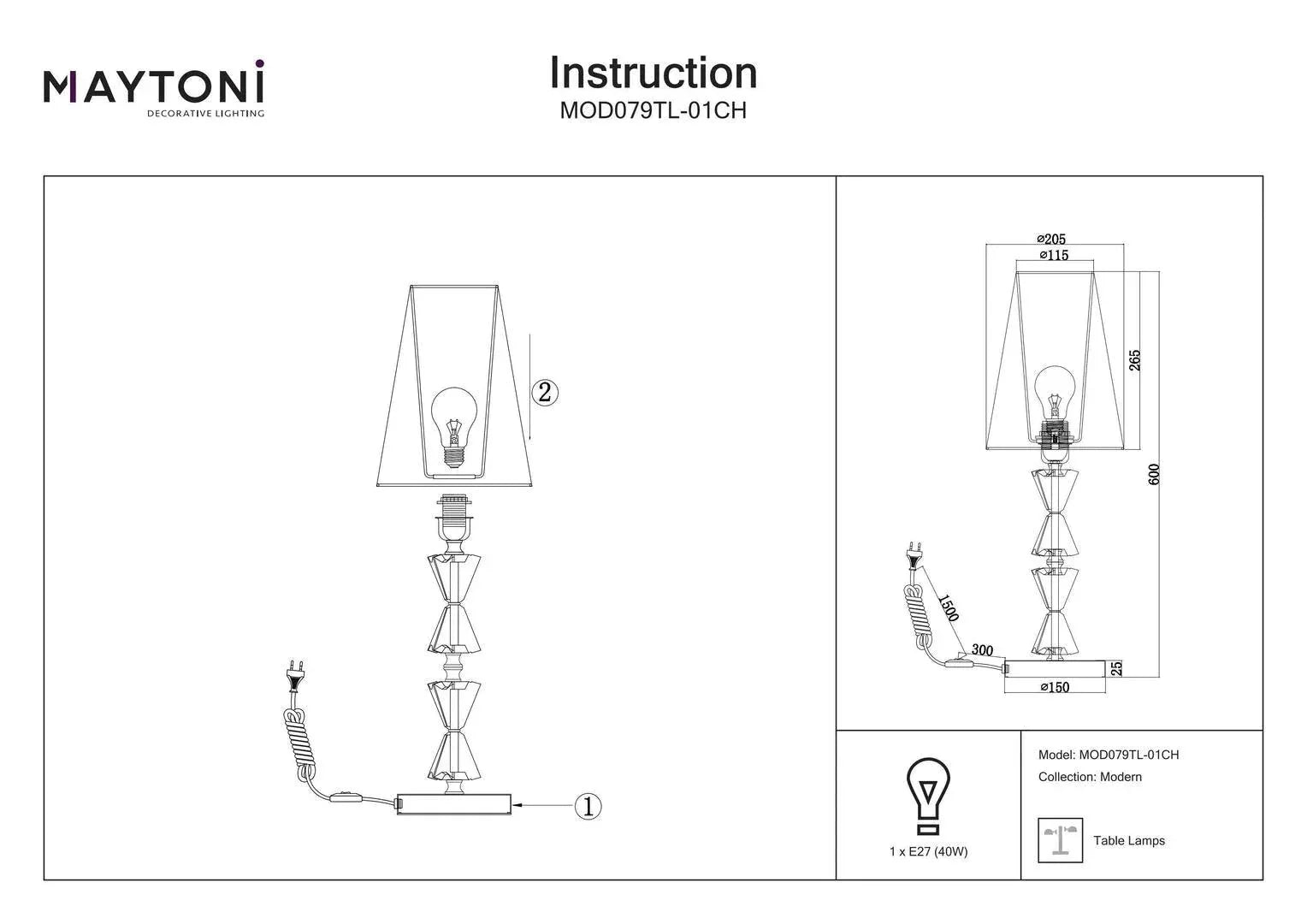 MAYTONI
DECORATIVE LIGHTING

Instruction
MOD079TL-01CH

2

1

⌀205
⌀115
265
600
1500
300
25
⌀150

1 x E27 (40W)

Model: MOD079TL-01CH
Collection: Modern

Table Lamps